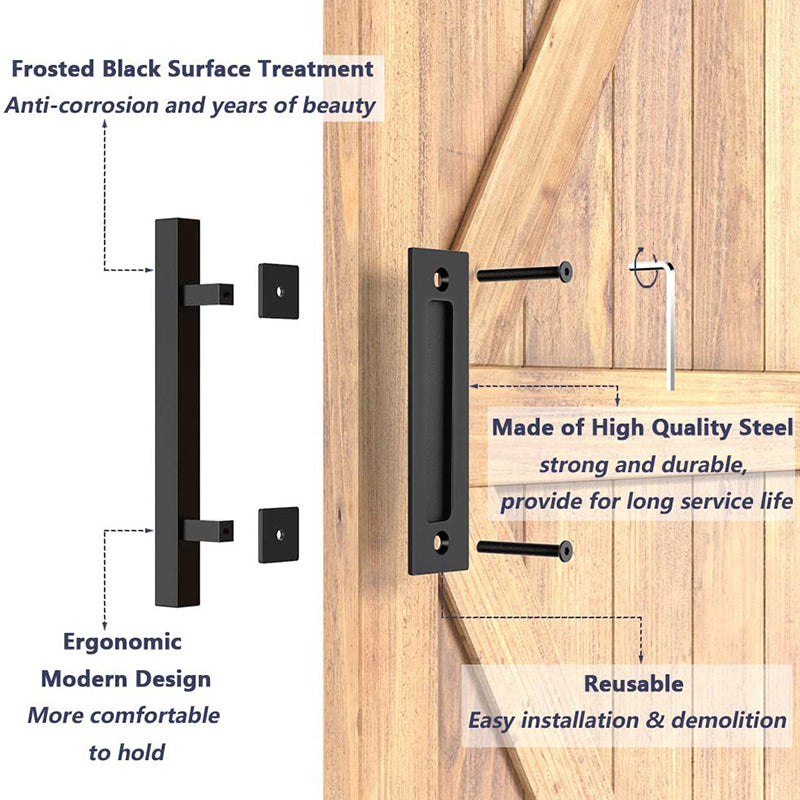 Frosted Black Surface Treatment
Anti-corrosion and years of beauty

Made of High Quality Steel
strong and durable,
provide for long service life

Ergonomic
Modern Design
More comfortable
to hold

Reusable
Easy installation & demolition