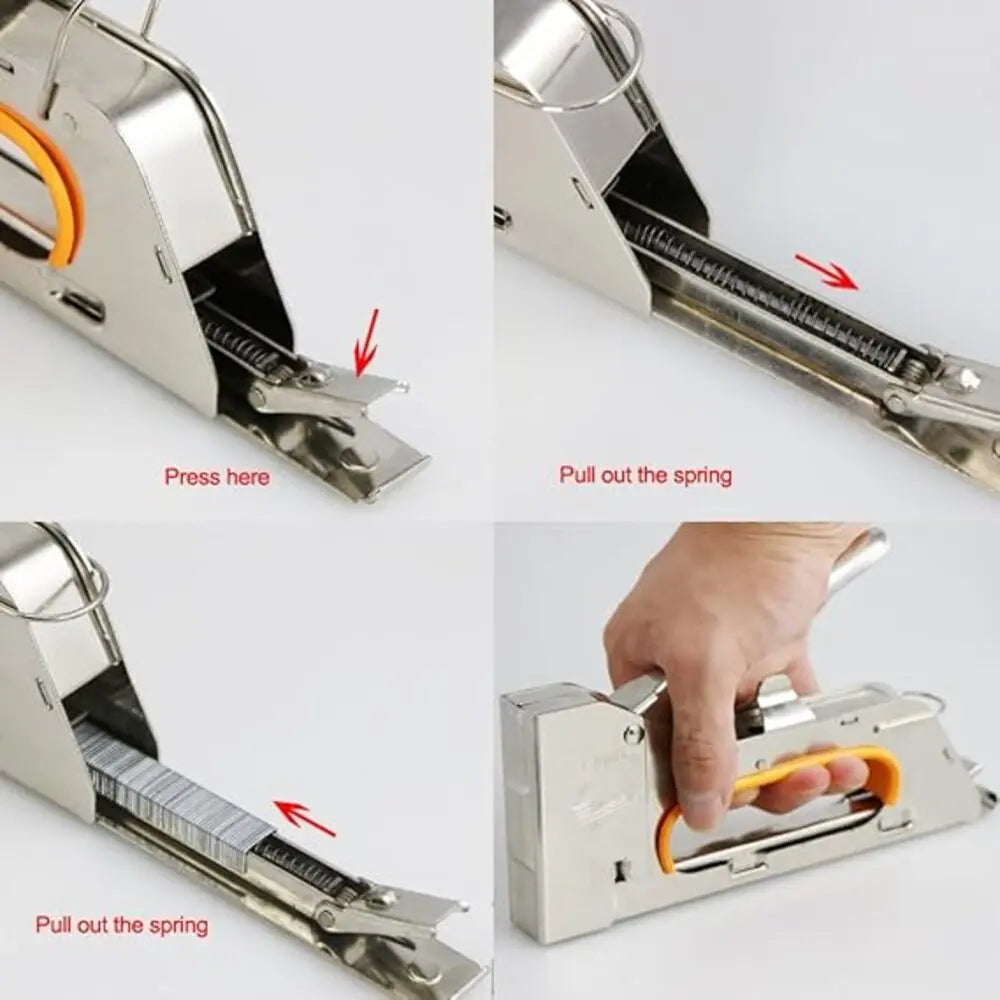 Press here

Pull out the spring

Pull out the spring